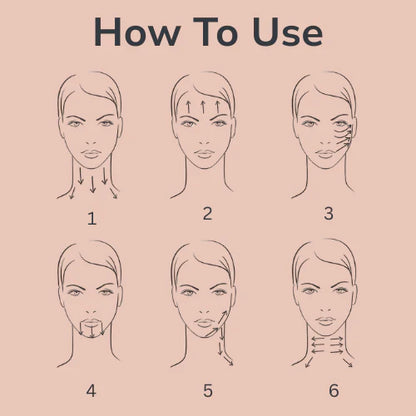 How To Use

1

2

3

4

5

6