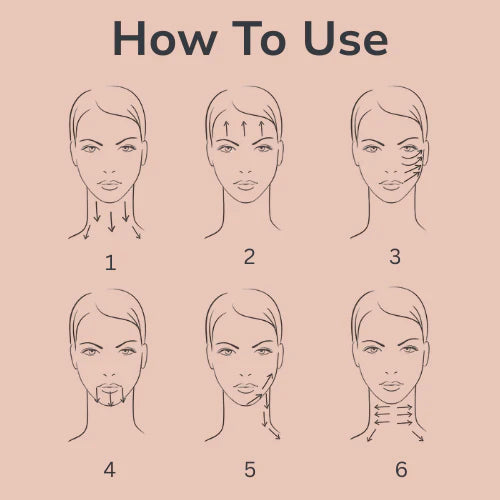 How To Use

1

2

3

4

5

6