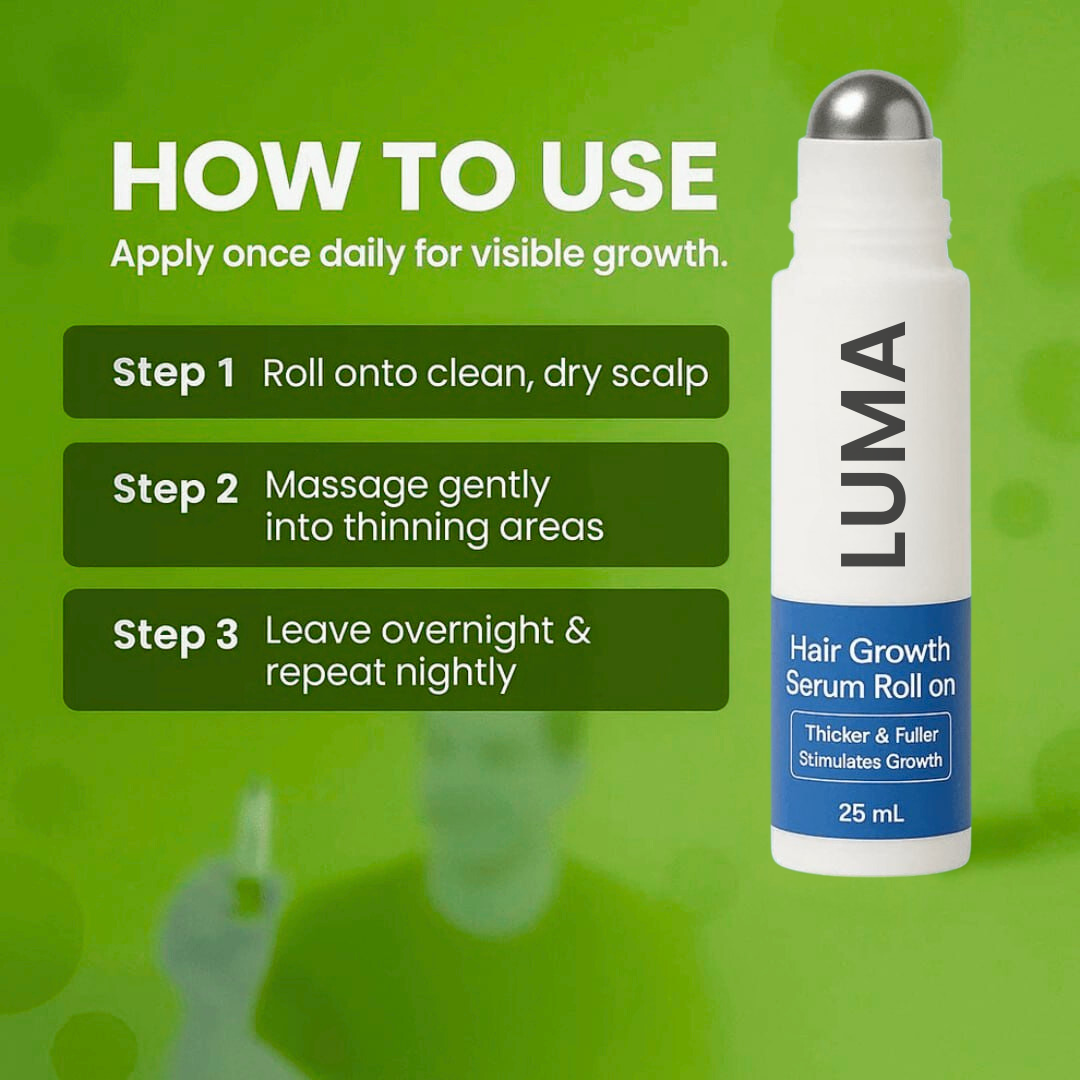 HOW TO USE
Apply once daily for visible growth.

Step 1 Roll onto clean, dry scalp

Step 2 Massage gently into thinning areas

Step 3 Leave overnight & repeat nightly

LUMA

Hair Growth Serum Roll on

Thicker & Fuller
Stimulates Growth

25 mL